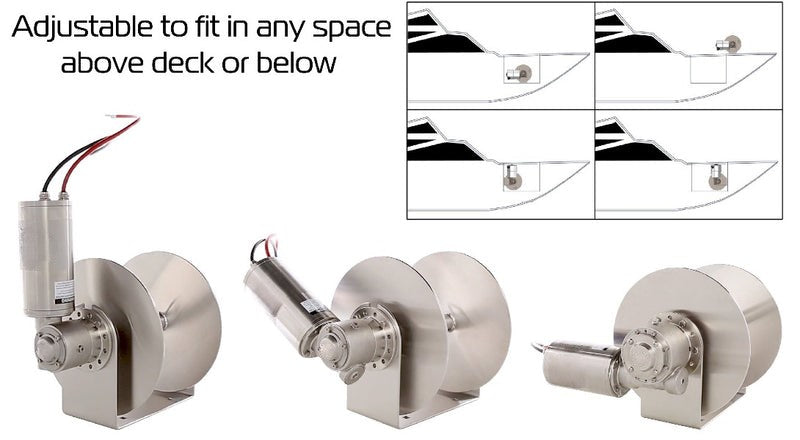 Adjustable to fit in any space above deck or below